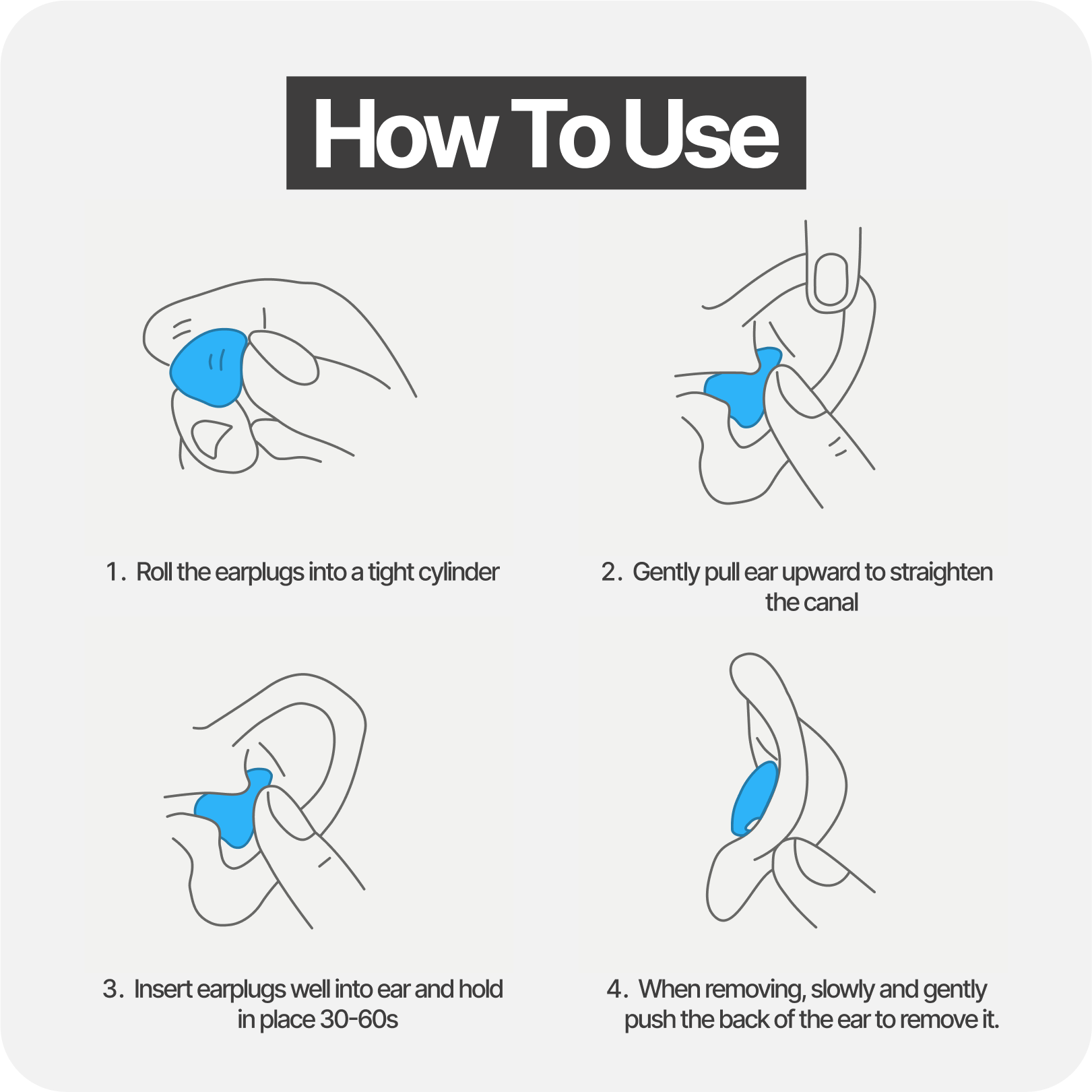 How To Use

1. Roll the earplugs into a tight cylinder

2. Gently pull ear upward to straighten the canal

3. Insert earplugs well into ear and hold in place 30-60s

4. When removing, slowly and gently push the back of the ear to remove it.