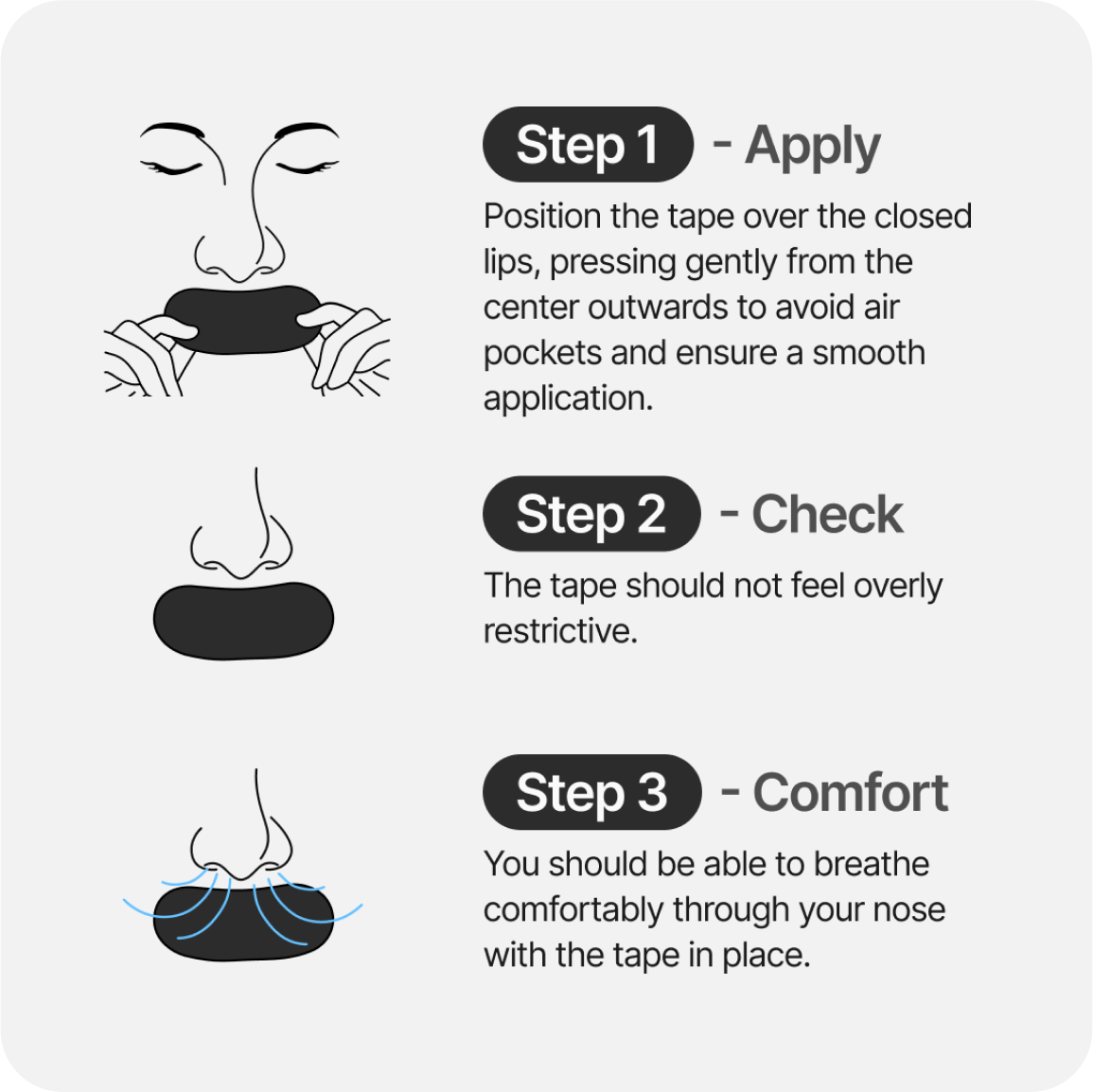 Step 1 - Apply

Position the tape over the closed lips, pressing gently from the center outwards to avoid air pockets and ensure a smooth application.

Step 2 - Check

The tape should not feel overly restrictive.

Step 3 - Comfort

You should be able to breathe comfortably through your nose with the tape in place.